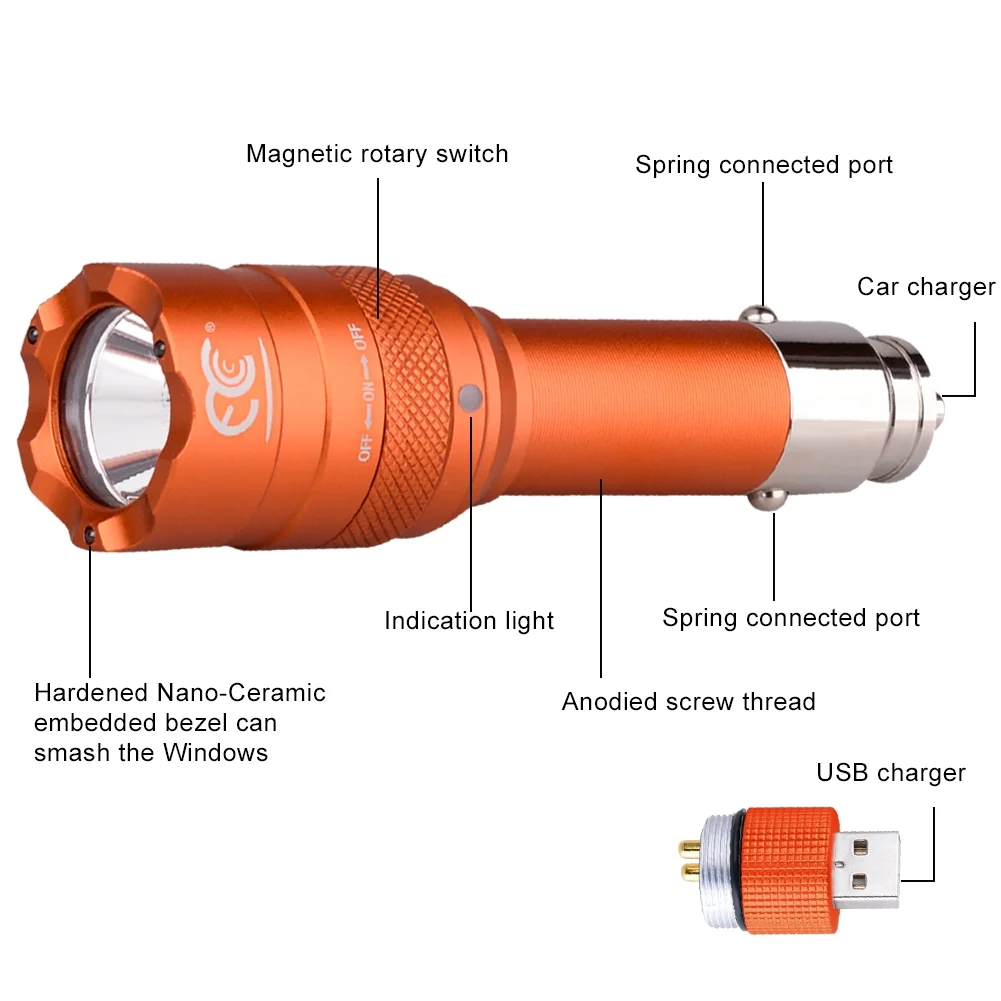 Magnetic rotary switch

Spring connected port

Car charger

OFF ⟵ ON ⟶ OFF

Indication light

Spring connected port

Hardened Nano-Ceramic embedded bezel can smash the Windows

Anodied screw thread

USB charger