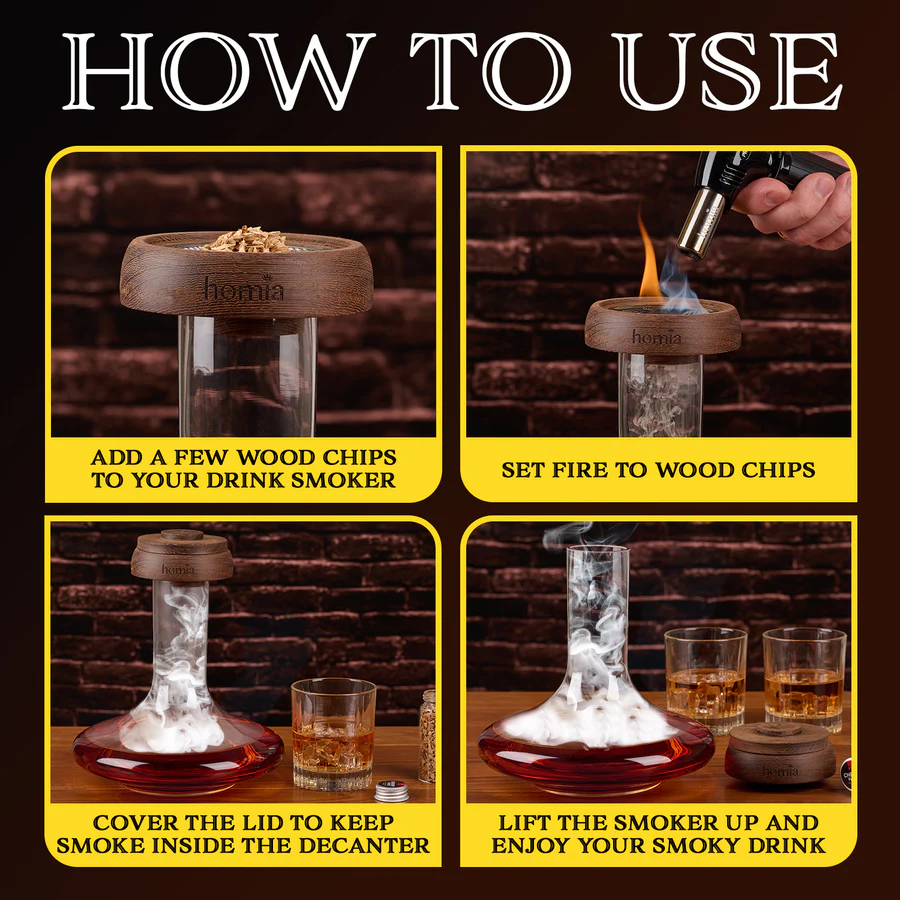 HOW TO USE

homia

ADD A FEW WOOD CHIPS TO YOUR DRINK SMOKER

homia

SET FIRE TO WOOD CHIPS

homia

COVER THE LID TO KEEP SMOKE INSIDE THE DECANTER

homia

LIFT THE SMOKER UP AND ENJOY YOUR SMOKY DRINK