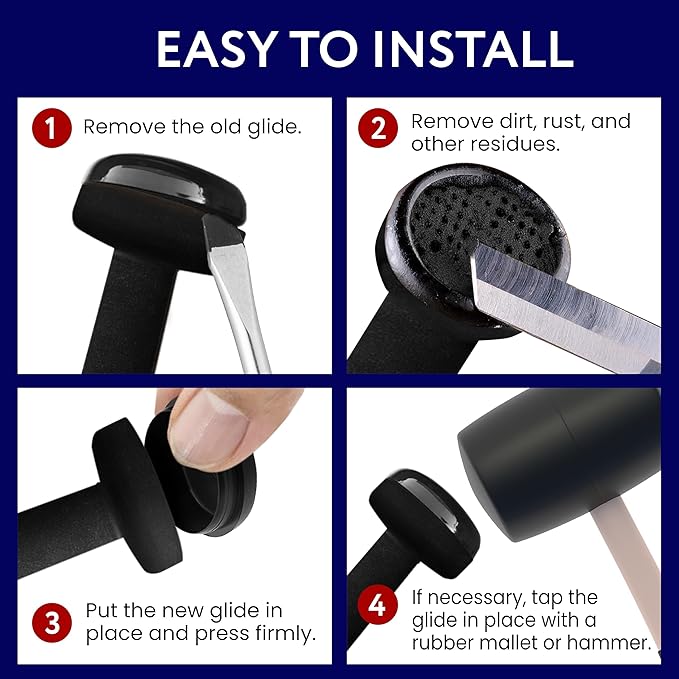 EASY TO INSTALL

1 Remove the old glide.

2 Remove dirt, rust, and other residues.

3 Put the new glide in place and press firmly.

4 If necessary, tap the glide in place with a rubber mallet or hammer.