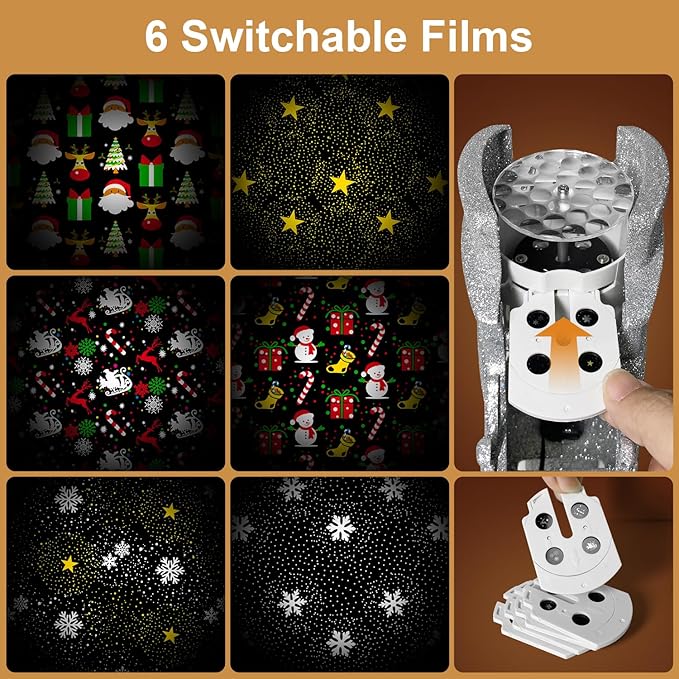 6 Switchable Films