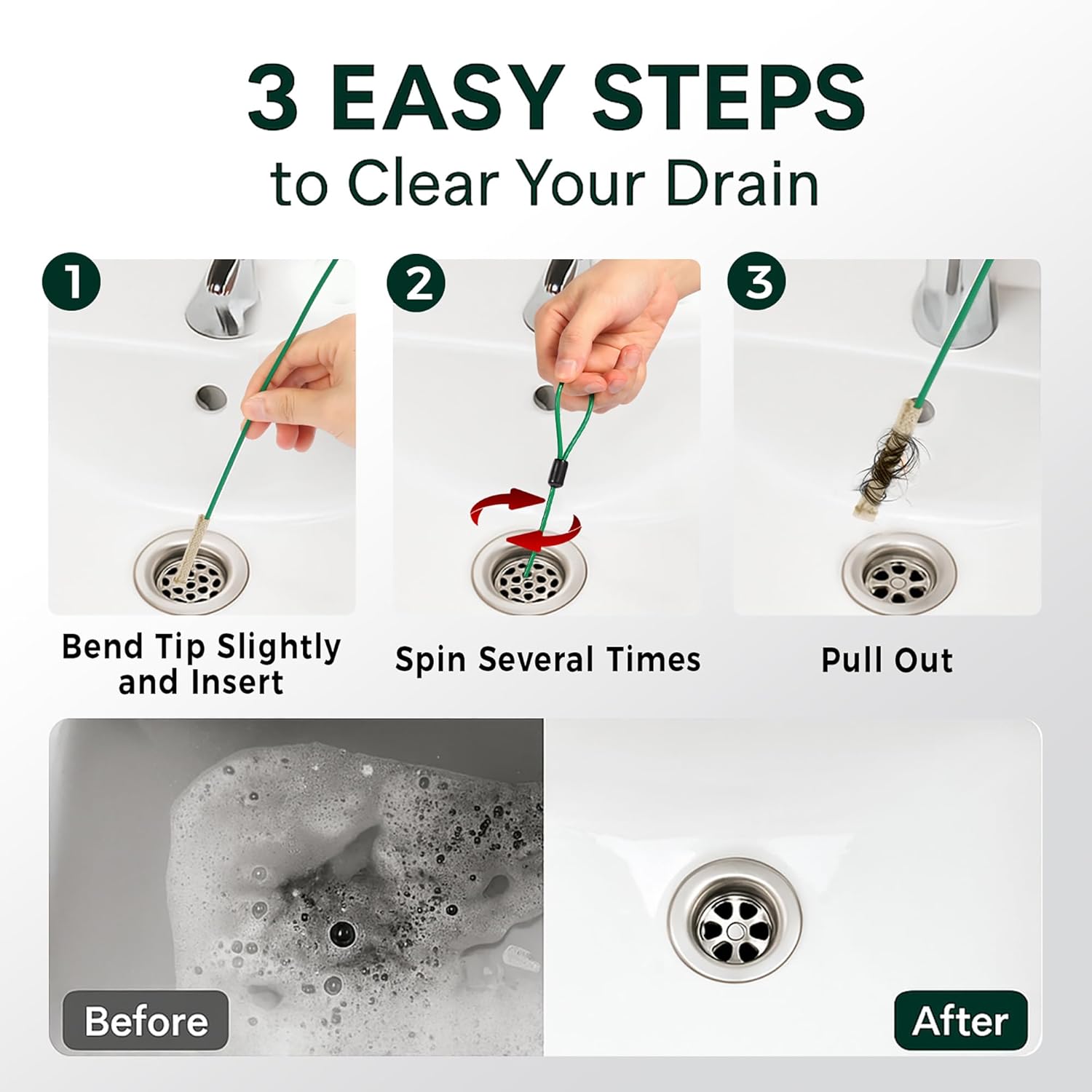 3 EASY STEPS
to Clear Your Drain

1
Bend Tip Slightly and Insert

2
Spin Several Times

3
Pull Out

Before

After