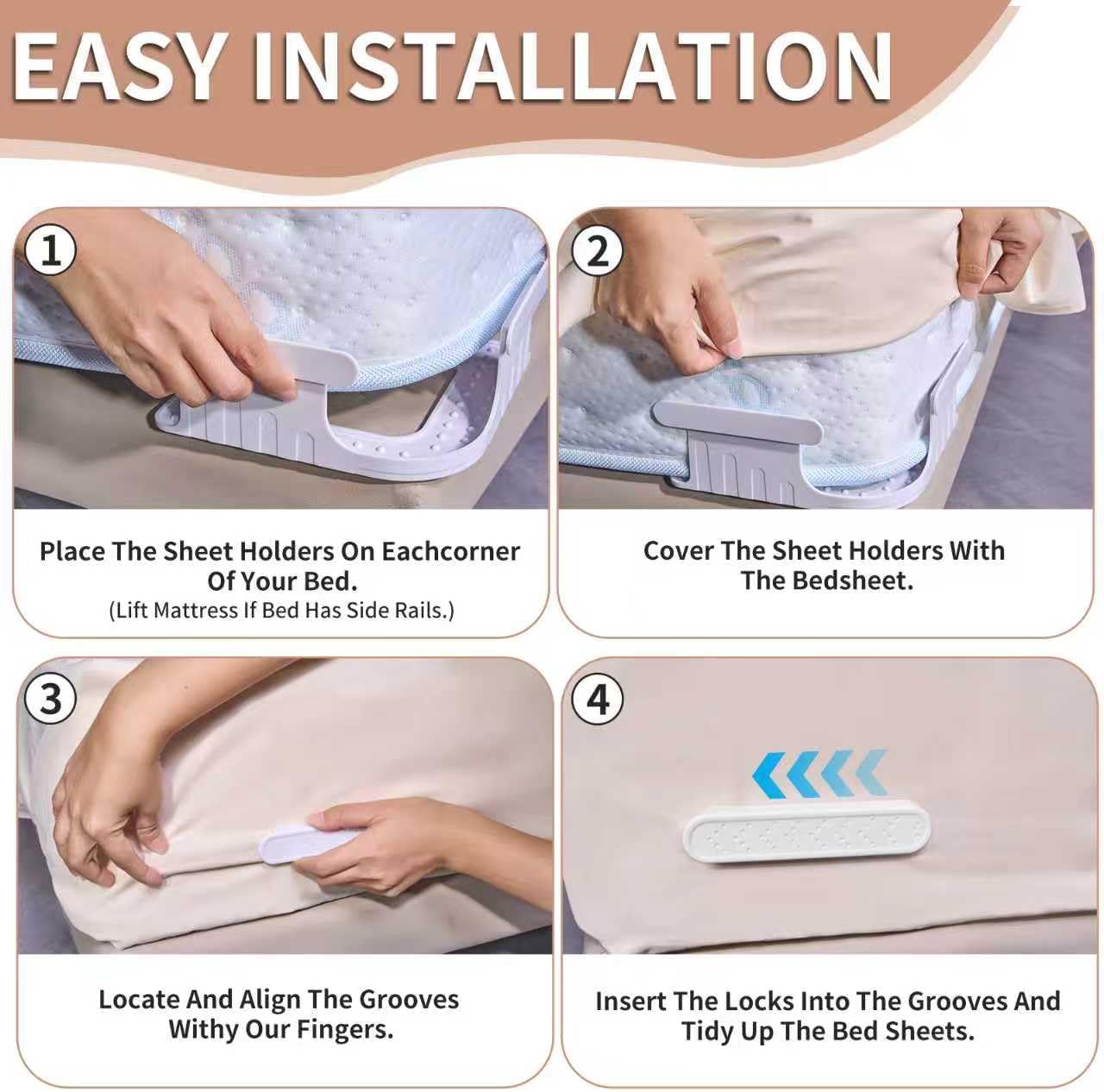 EASY INSTALLATION

1

Place The Sheet Holders On Eachcorner Of Your Bed.
(Lift Mattress If Bed Has Side Rails.)

2

Cover The Sheet Holders With The Bedsheet.

3

Locate And Align The Grooves Withy Our Fingers.

4

Insert The Locks Into The Grooves And Tidy Up The Bed Sheets.