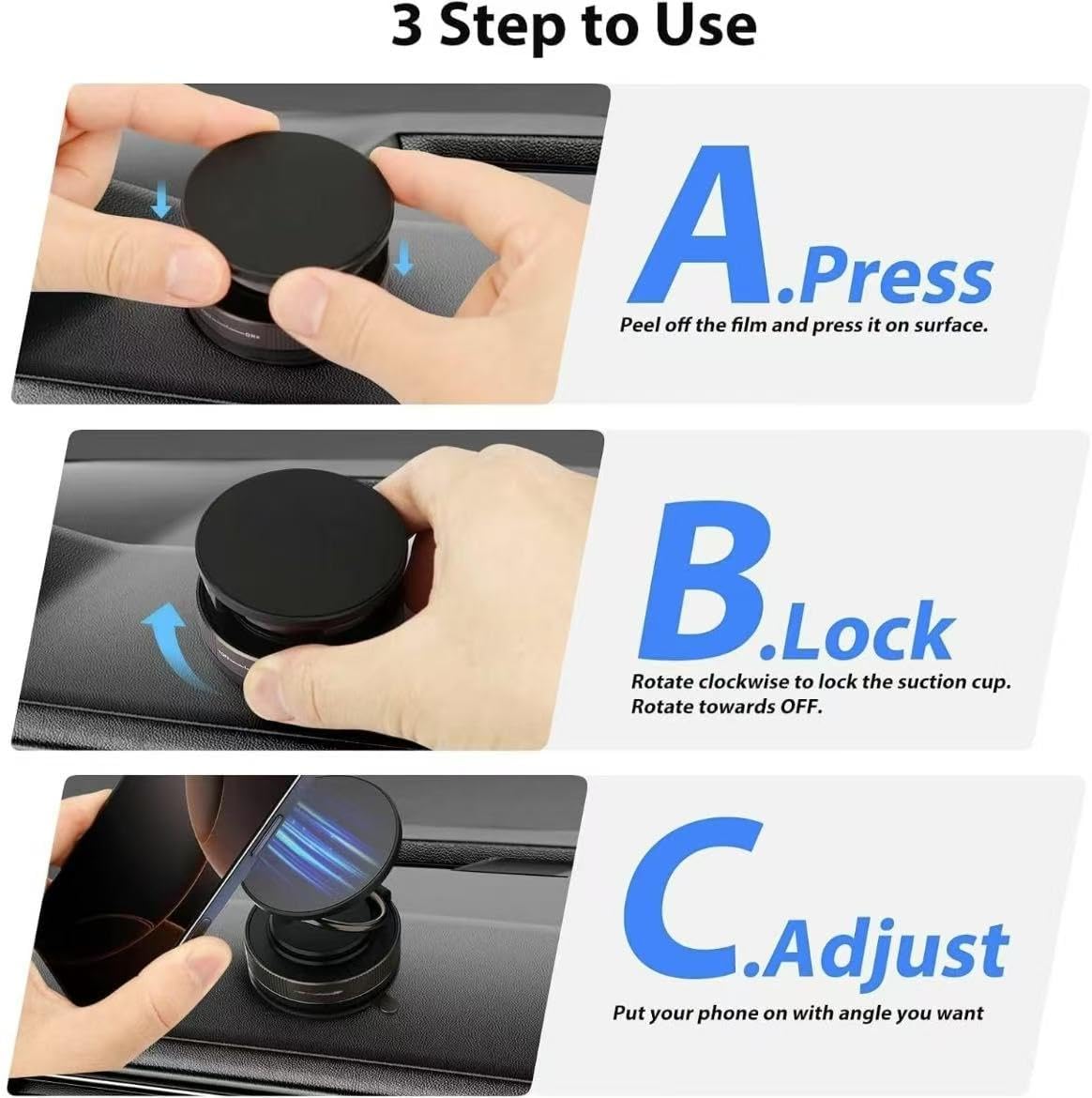 3 Step to Use

A.Press

Peel off the film and press it on surface.

B.Lock

Rotate clockwise to lock the suction cup.
Rotate towards OFF.

C.Adjust

Put your phone on with angle you want