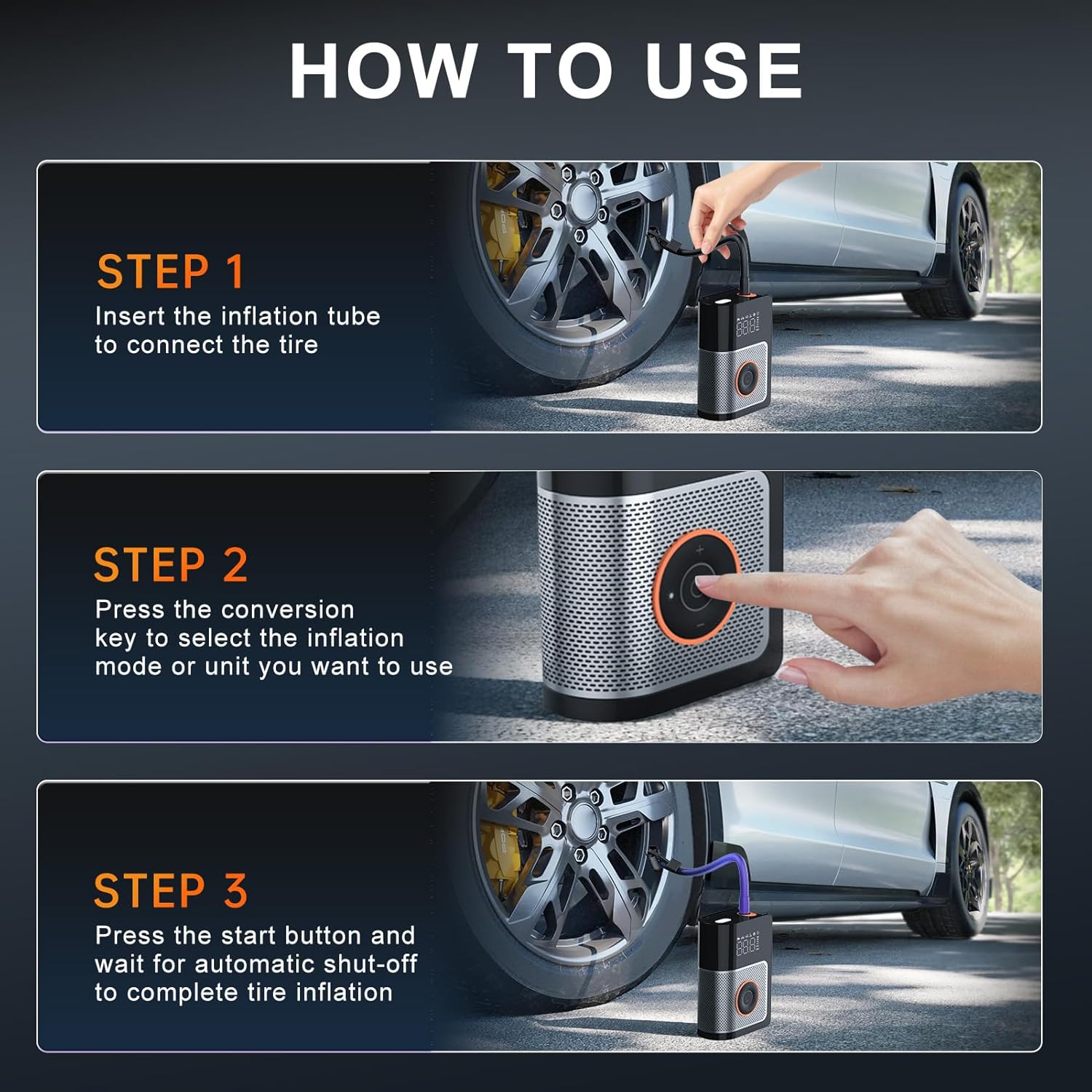 HOW TO USE

STEP 1
Insert the inflation tube to connect the tire

STEP 2
Press the conversion key to select the inflation mode or unit you want to use

STEP 3
Press the start button and wait for automatic shut-off to complete tire inflation