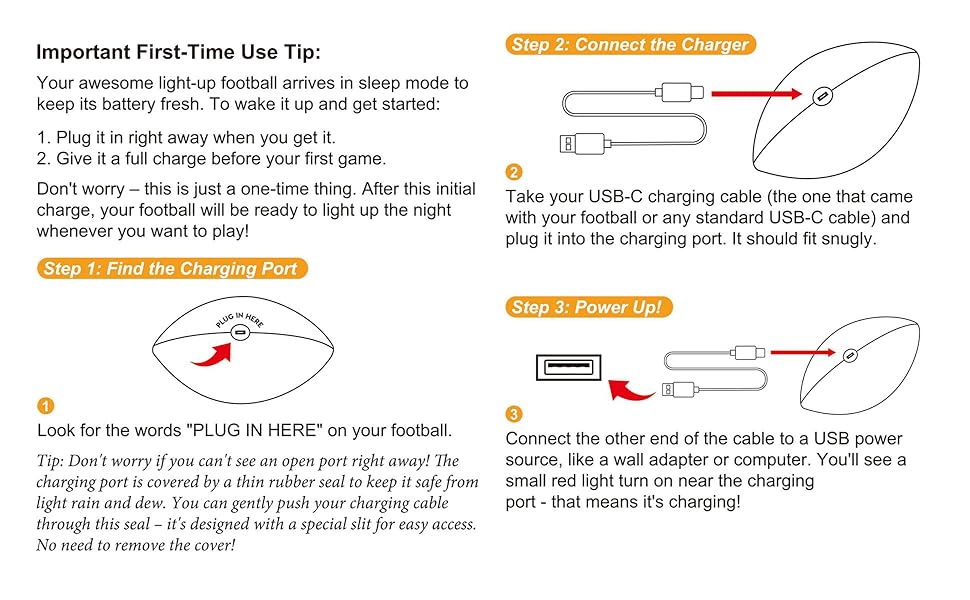 Important First-Time Use Tip:

Your awesome light-up football arrives in sleep mode to keep its battery fresh. To wake it up and get started:

1. Plug it in right away when you get it.
2. Give it a full charge before your first game.

Don't worry – this is just a one-time thing. After this initial charge, your football will be ready to light up the night whenever you want to play!

Step 1: Find the Charging Port

PLUG IN HERE

1

Look for the words "PLUG IN HERE" on your football.

Tip: Don't worry if you can't see an open port right away! The charging port is covered by a thin rubber seal to keep it safe from light rain and dew. You can gently push your charging cable through this seal – it's designed with a special slit for easy access. No need to remove the cover!

Step 2: Connect the Charger

2

Take your USB-C charging cable (the one that came with your football or any standard USB-C cable) and plug it into the charging port. It should fit snugly.

Step 3: Power Up!

3

Connect the other end of the cable to a USB power source, like a wall adapter or computer. You'll see a small red light turn on near the charging port - that means it's charging!