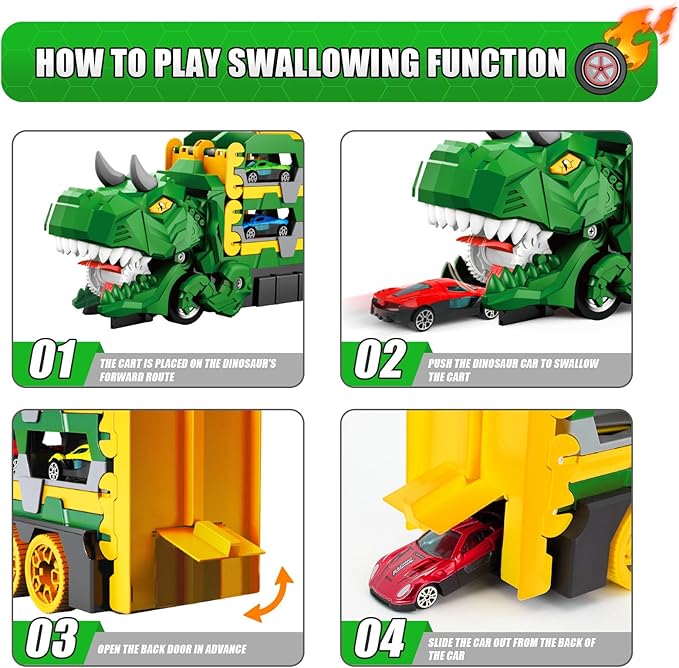 HOW TO PLAY SWALLOWING FUNCTION

01 THE CART IS PLACED ON THE DINOSAUR'S FORWARD ROUTE

02 PUSH THE DINOSAUR CAR TO SWALLOW THE CART

03 OPEN THE BACK DOOR IN ADVANCE

04 SLIDE THE CAR OUT FROM THE BACK OF THE CAR