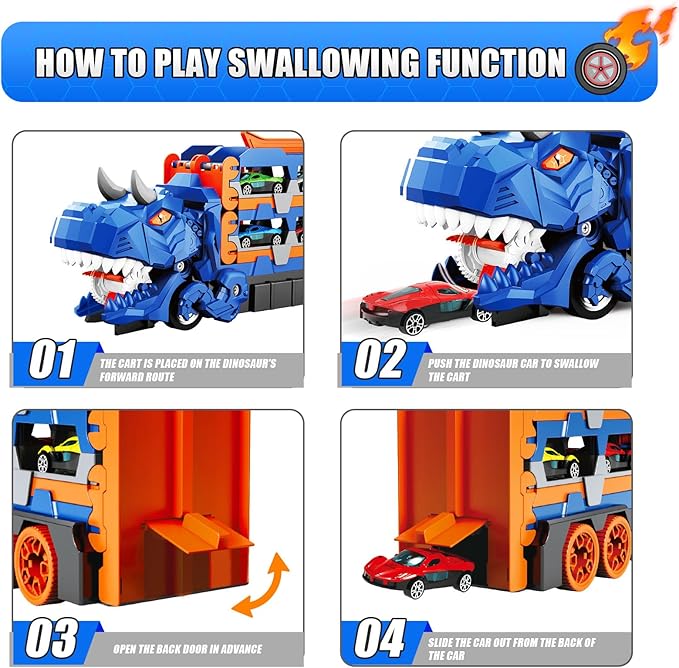 HOW TO PLAY SWALLOWING FUNCTION

01
THE CART IS PLACED ON THE DINOSAUR'S FORWARD ROUTE

02
PUSH THE DINOSAUR CAR TO SWALLOW THE CART

03
OPEN THE BACK DOOR IN ADVANCE

04
SLIDE THE CAR OUT FROM THE BACK OF THE CAR