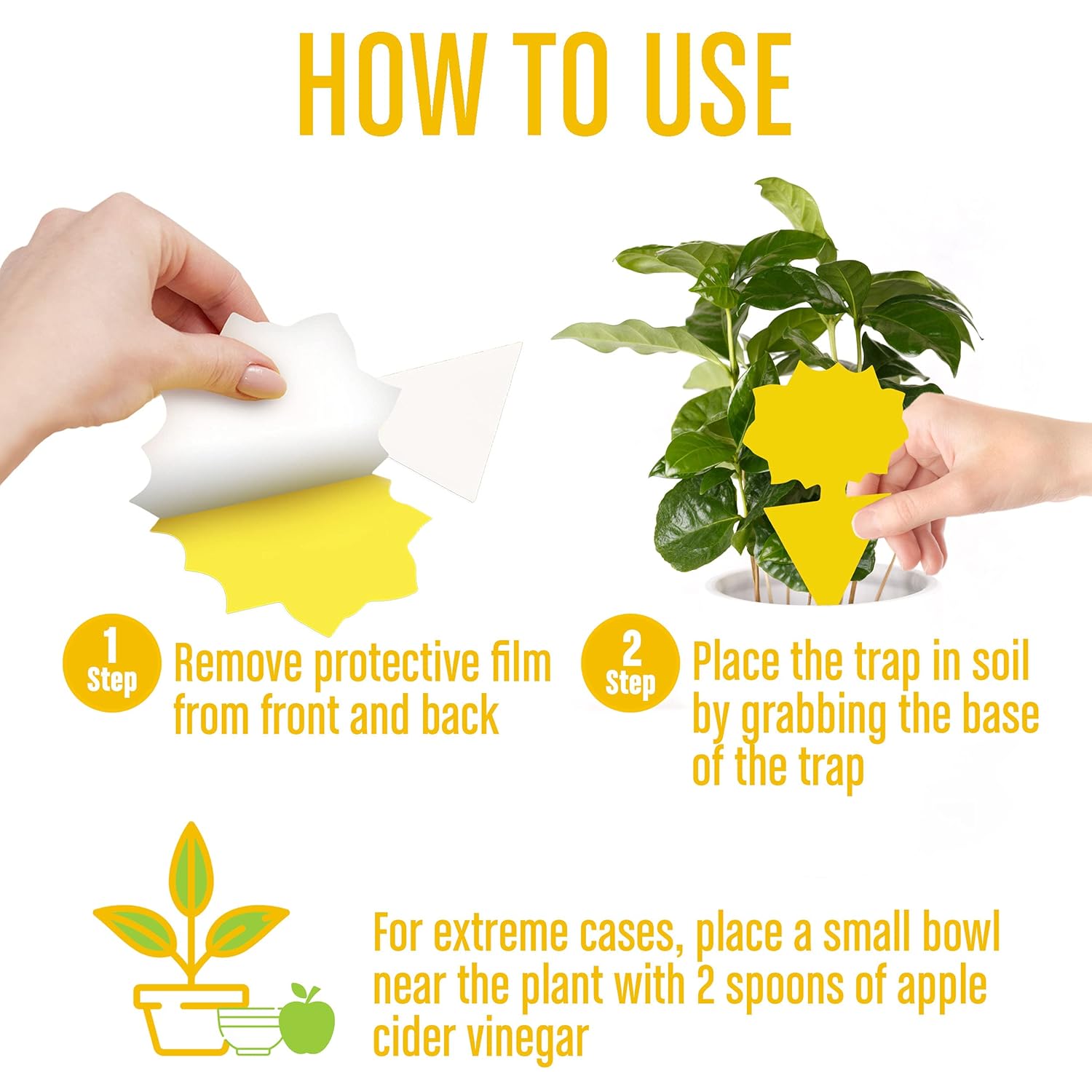 HOW TO USE

1 Step Remove protective film from front and back

2 Step Place the trap in soil by grabbing the base of the trap

For extreme cases, place a small bowl near the plant with 2 spoons of apple cider vinegar