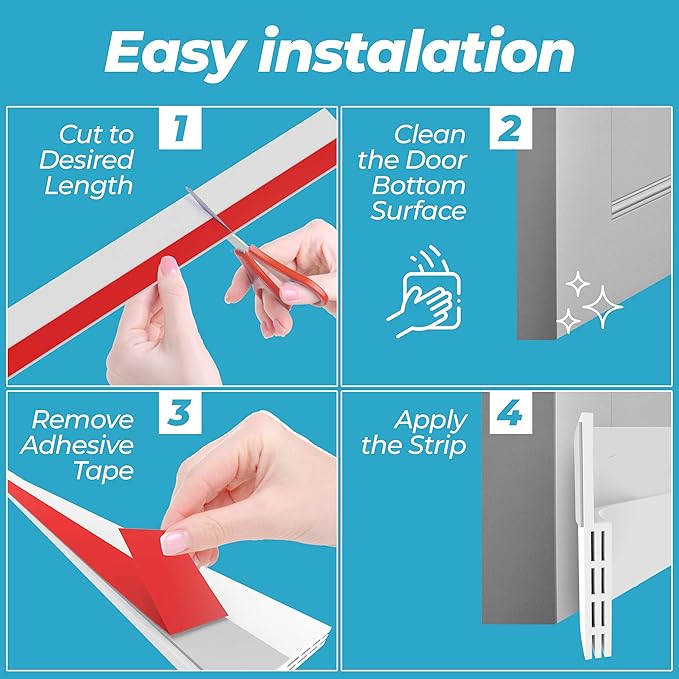 Easy instalation

1
Cut to Desired Length

2
Clean the Door Bottom Surface

3
Remove Adhesive Tape

4
Apply the Strip