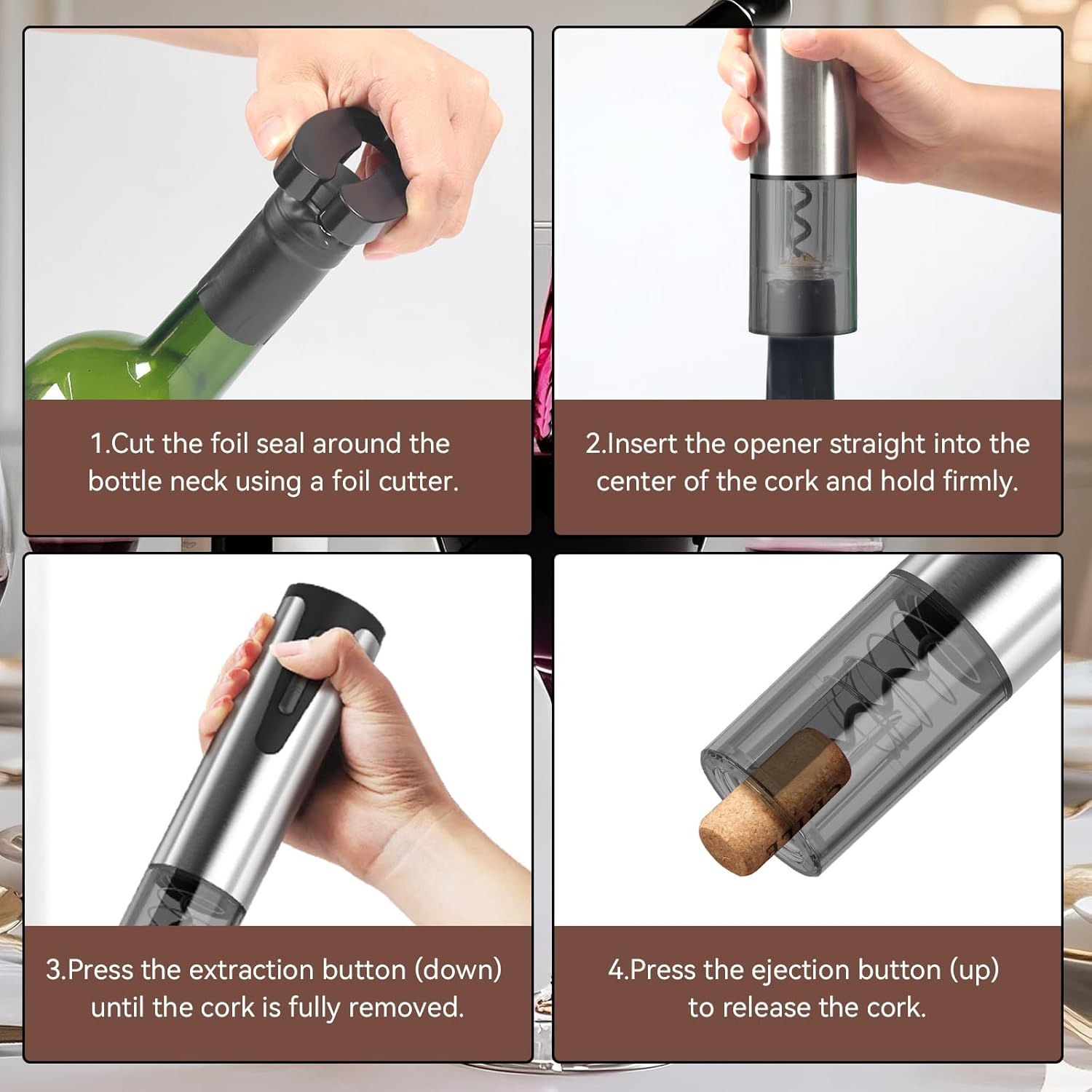 1.Cut the foil seal around the bottle neck using a foil cutter.

2.Insert the opener straight into the center of the cork and hold firmly.

3.Press the extraction button (down) until the cork is fully removed.

4.Press the ejection button (up) to release the cork.