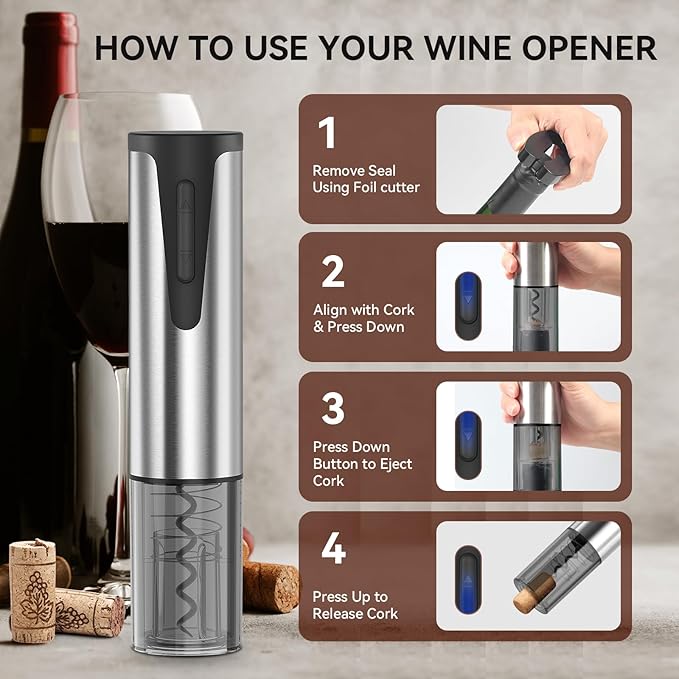 HOW TO USE YOUR WINE OPENER

1
Remove Seal Using Foil cutter

2
Align with Cork & Press Down

3
Press Down Button to Eject Cork

4
Press Up to Release Cork