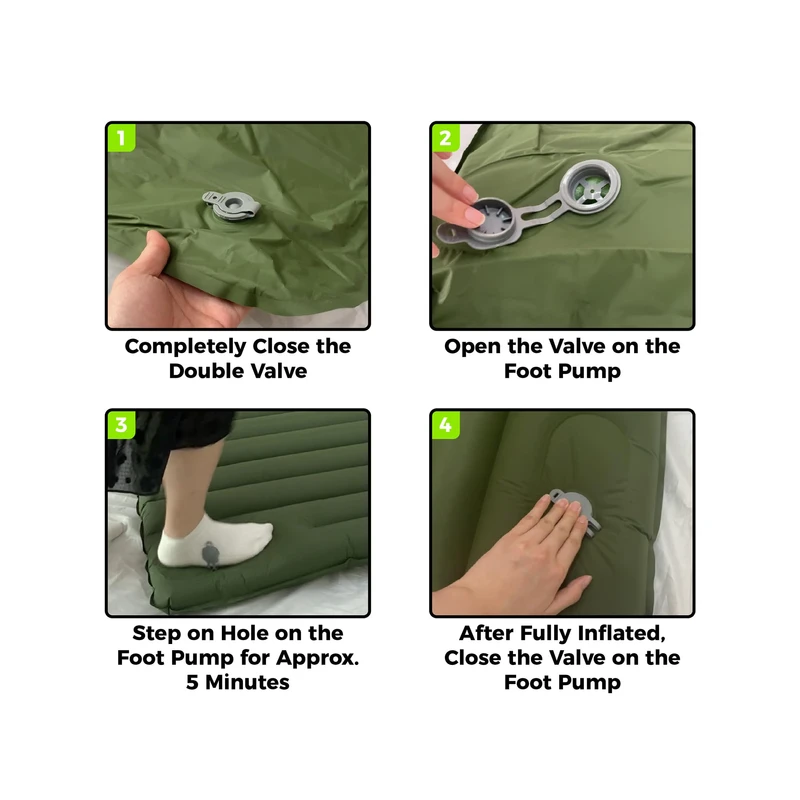 1

Completely Close the Double Valve

2

Open the Valve on the Foot Pump

3

Step on Hole on the Foot Pump for Approx. 5 Minutes

4

After Fully Inflated, Close the Valve on the Foot Pump