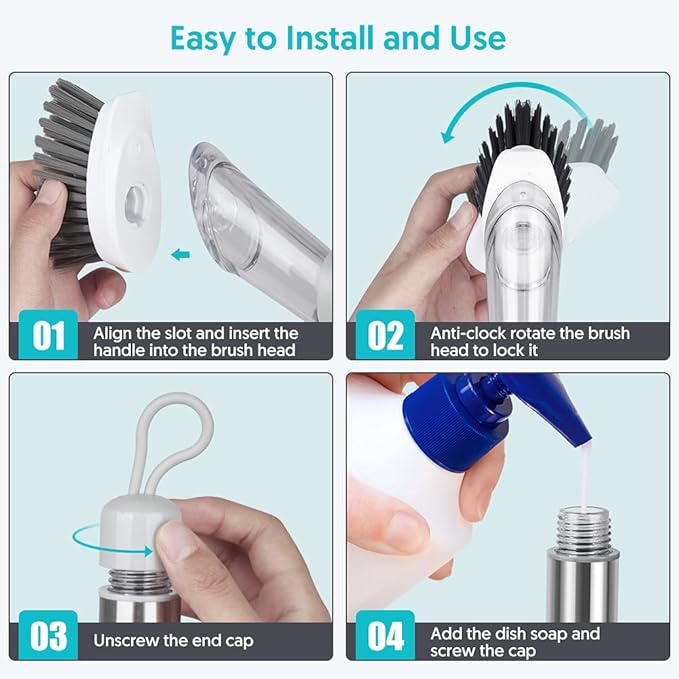 Easy to Install and Use

01 Align the slot and insert the handle into the brush head

02 Anti-clock rotate the brush head to lock it

03 Unscrew the end cap

04 Add the dish soap and screw the cap