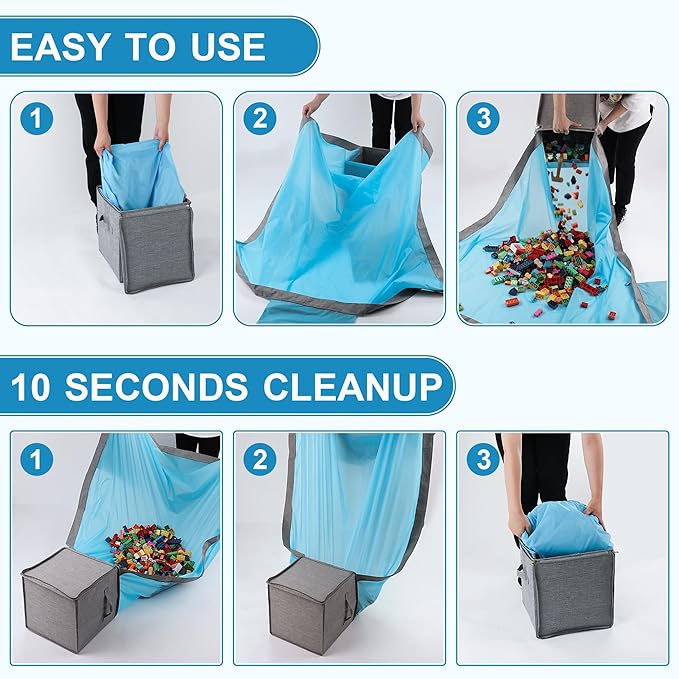 EASY TO USE

1

2

3

10 SECONDS CLEANUP

1

2

3