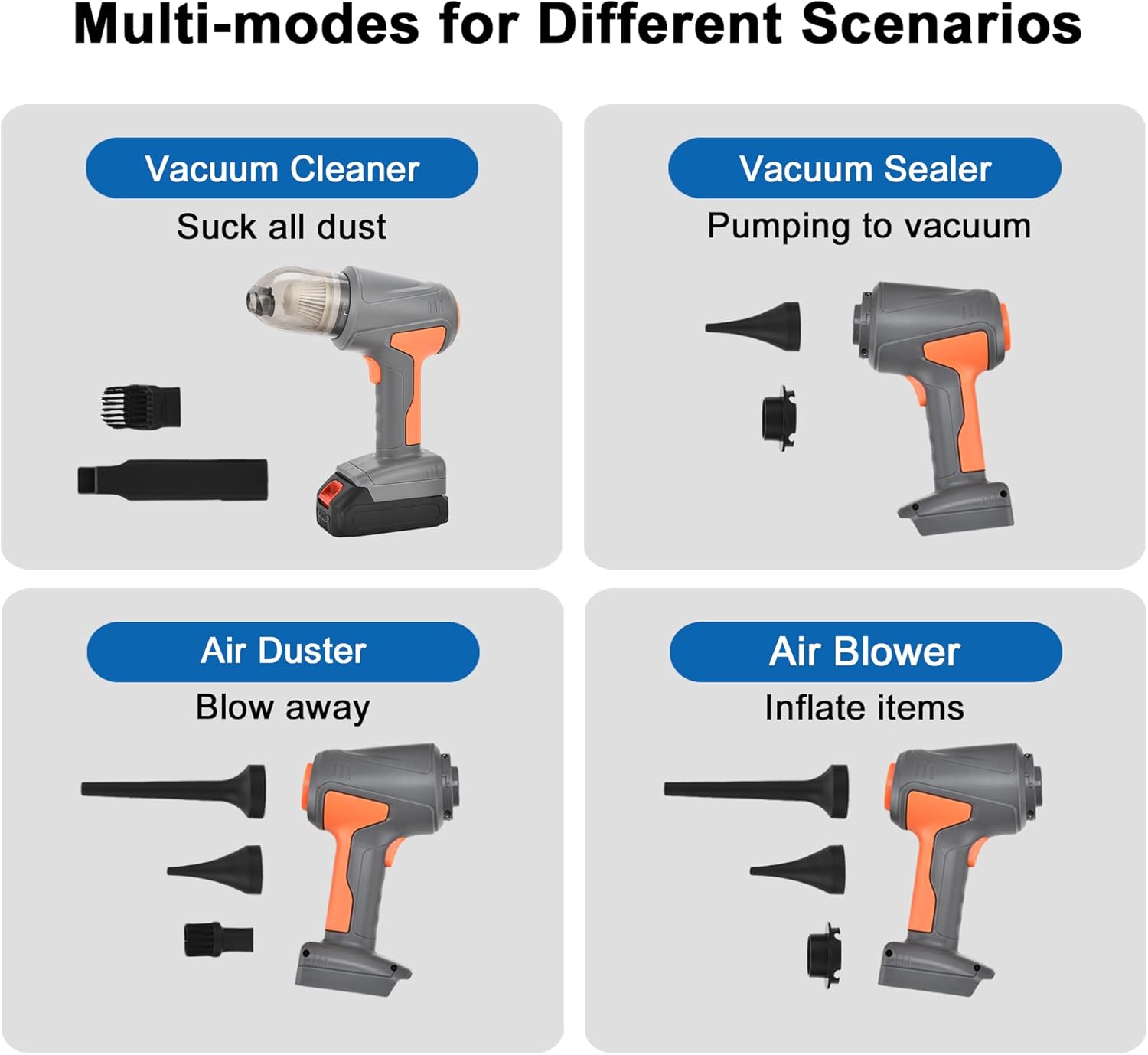 Multi-modes for Different Scenarios

Vacuum Cleaner
Suck all dust

Vacuum Sealer
Pumping to vacuum

Air Duster
Blow away

Air Blower
Inflate items