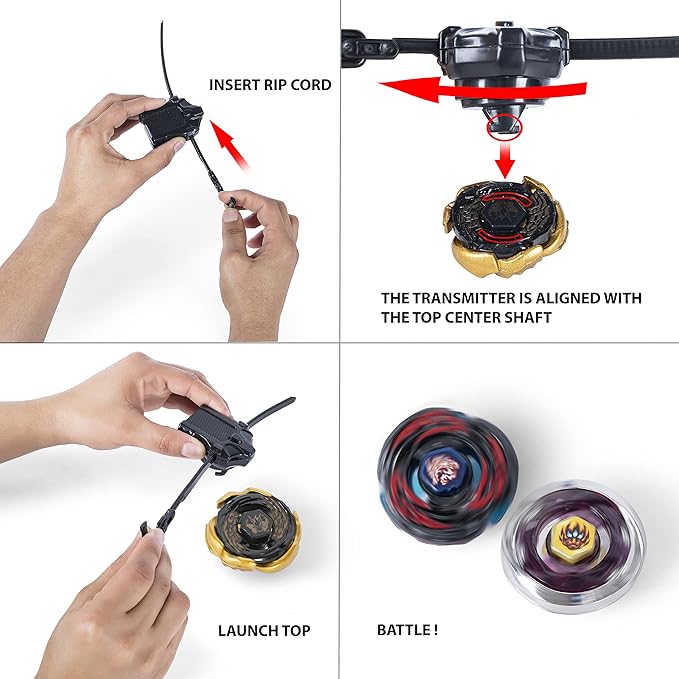 INSERT RIP CORD

THE TRANSMITTER IS ALIGNED WITH THE TOP CENTER SHAFT

LAUNCH TOP

BATTLE !