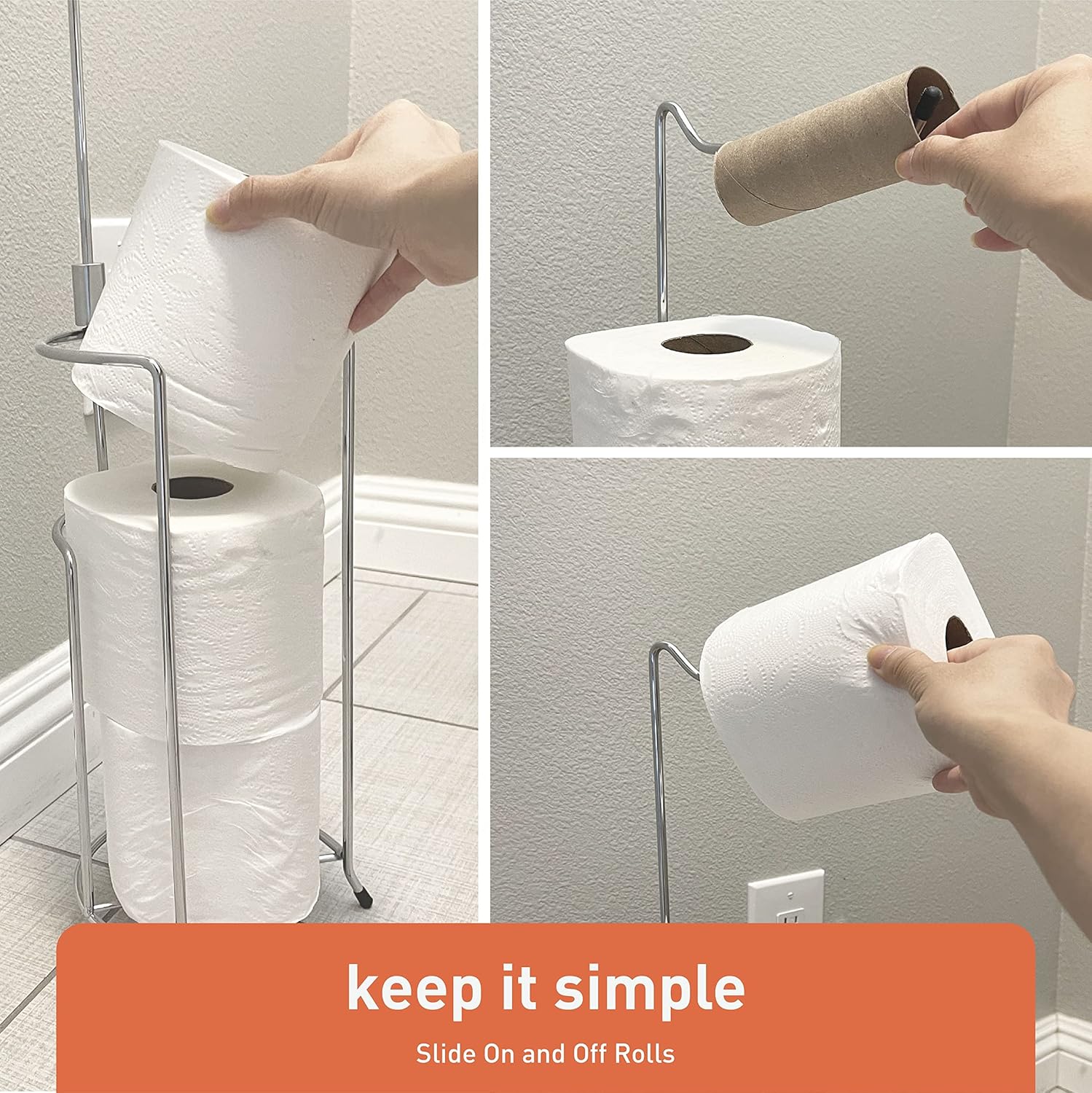 keep it simple

Slide On and Off Rolls