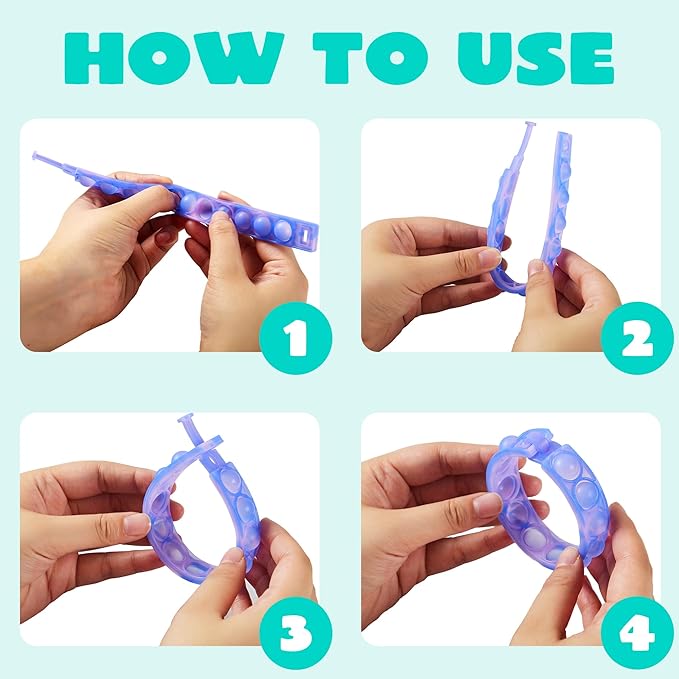 HOW TO USE

1

2

3

4