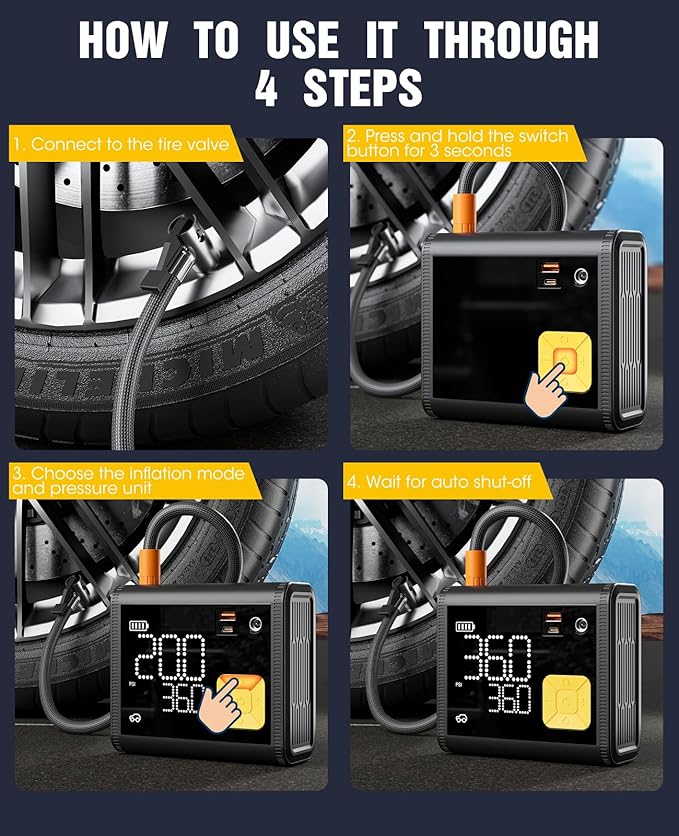 HOW TO USE IT THROUGH 4 STEPS

1. Connect to the tire valve

MICHELIN

2. Press and hold the switch button for 3 seconds

3. Choose the inflation mode and pressure unit

20.0
PSI
36.0

4. Wait for auto shut-off

36.0
36.0