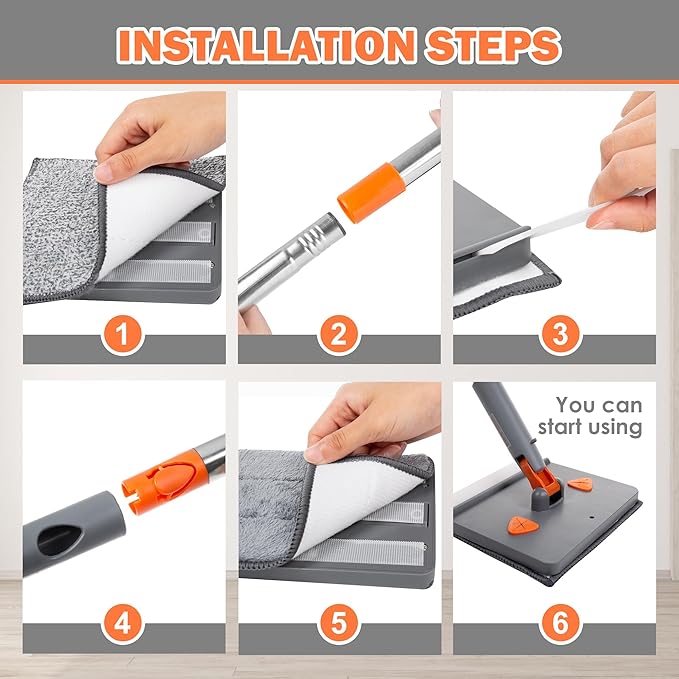 INSTALLATION STEPS

1

2

3

4

5

You can start using

6