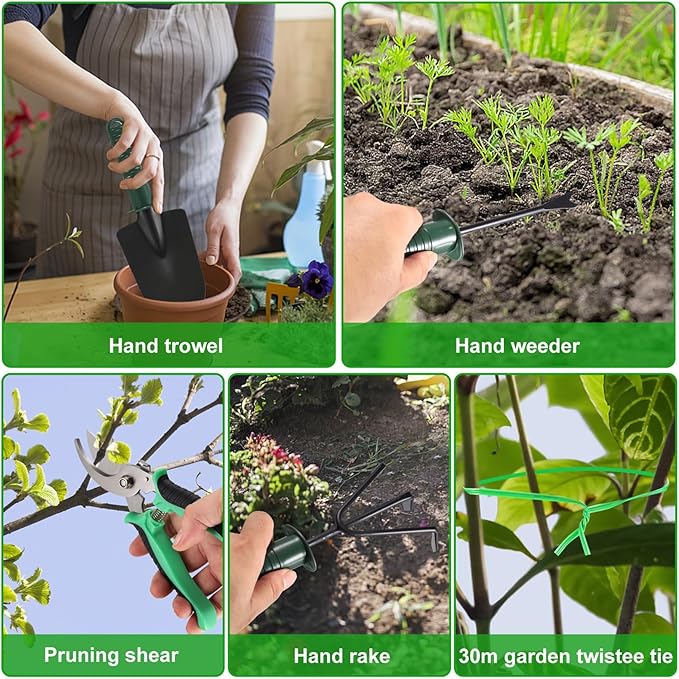 Hand trowel

Hand weeder

Pruning shear

Hand rake

30m garden twistee tie