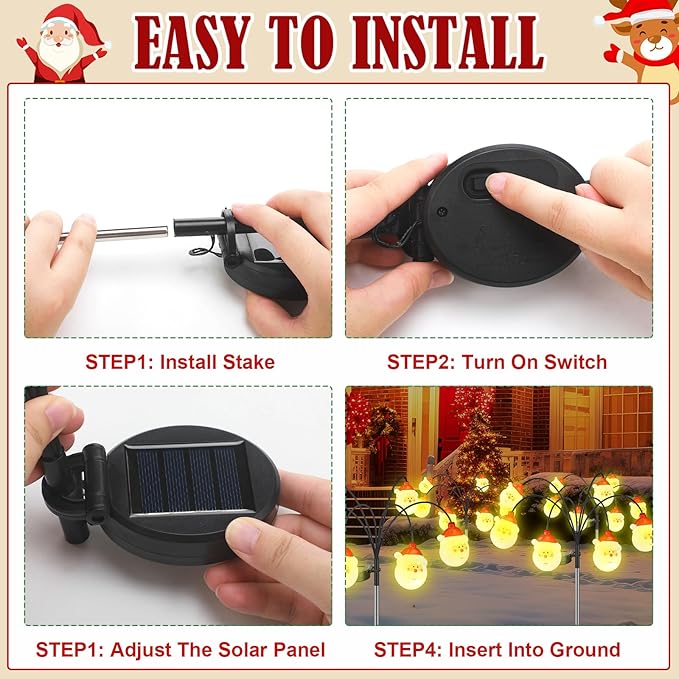 EASY TO INSTALL

STEP1: Install Stake

STEP2: Turn On Switch

STEP1: Adjust The Solar Panel

STEP4: Insert Into Ground