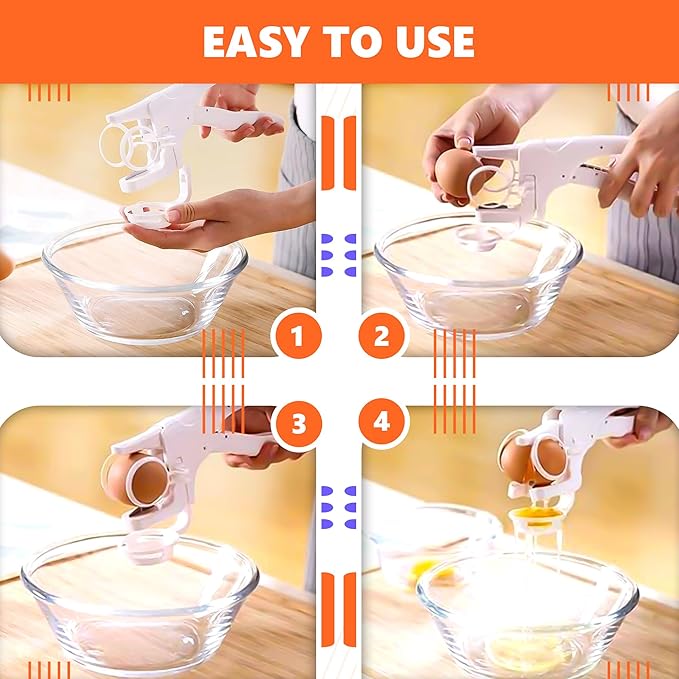 EASY TO USE

1

2

3

4