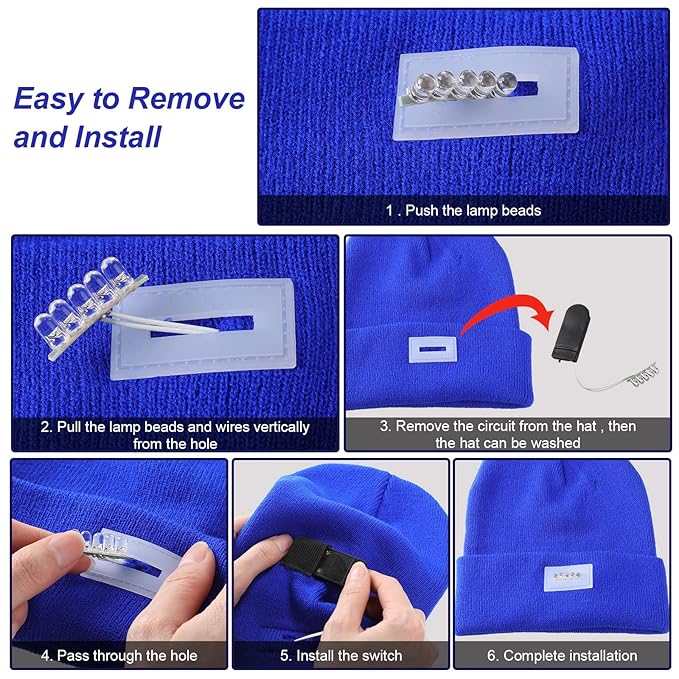 Easy to Remove and Install

1 . Push the lamp beads

2. Pull the lamp beads and wires vertically from the hole

3. Remove the circuit from the hat , then the hat can be washed

4. Pass through the hole

5. Install the switch

6. Complete installation