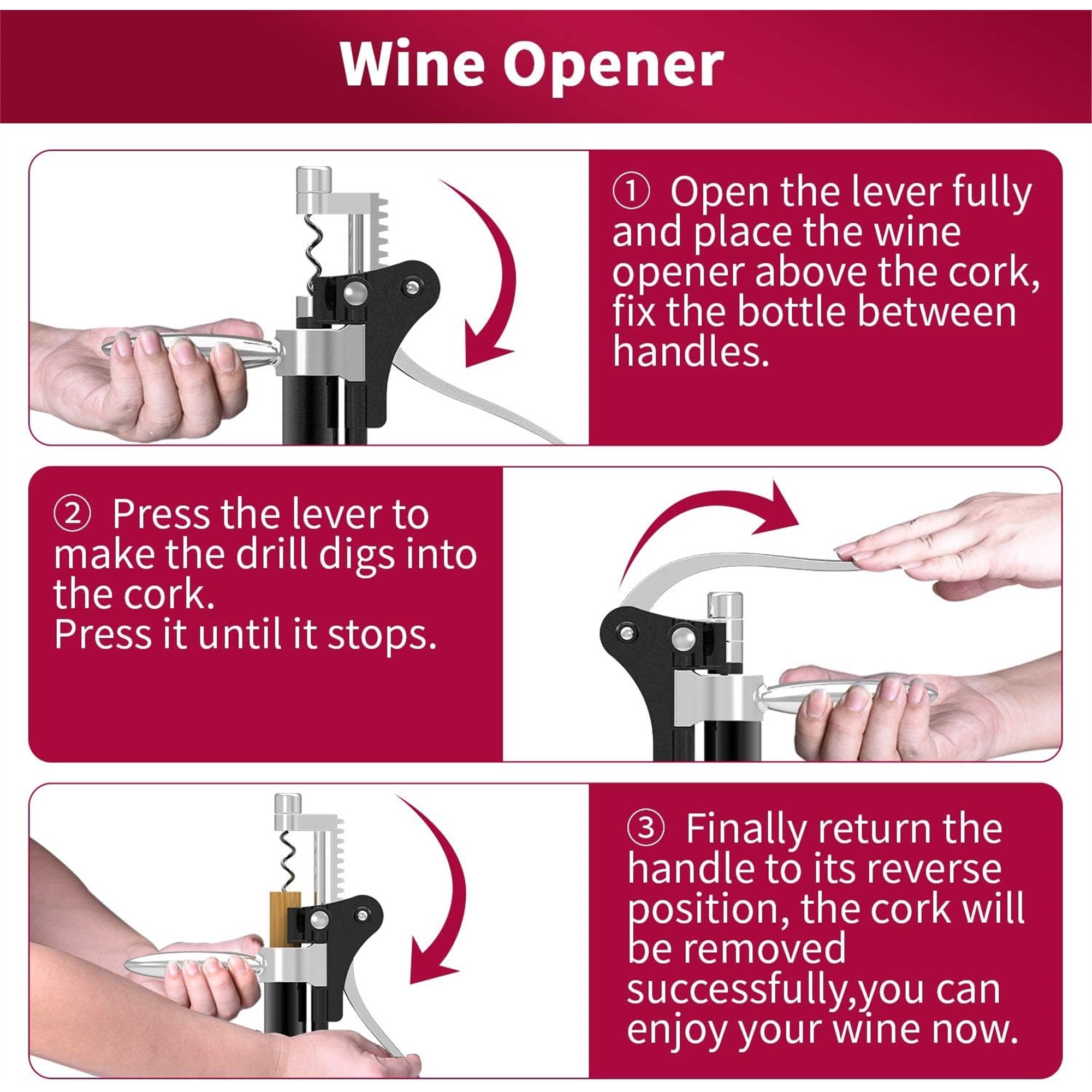 Wine Opener

① Open the lever fully and place the wine opener above the cork, fix the bottle between handles.

② Press the lever to make the drill digs into the cork.
Press it until it stops.

③ Finally return the handle to its reverse position, the cork will be removed successfully,you can enjoy your wine now.