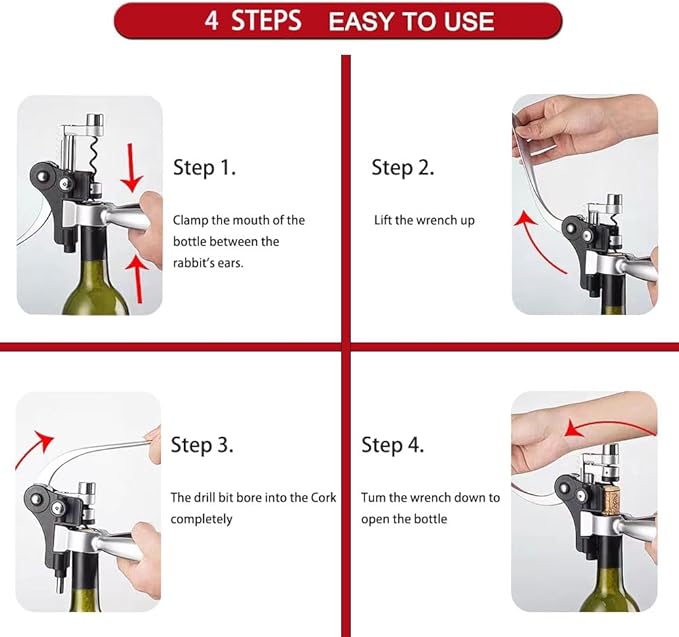 4 STEPS EASY TO USE

Step 1.

Clamp the mouth of the bottle between the rabbit's ears.

Step 2.

Lift the wrench up

Step 3.

The drill bit bore into the Cork completely

Step 4.

Tum the wrench down to open the bottle