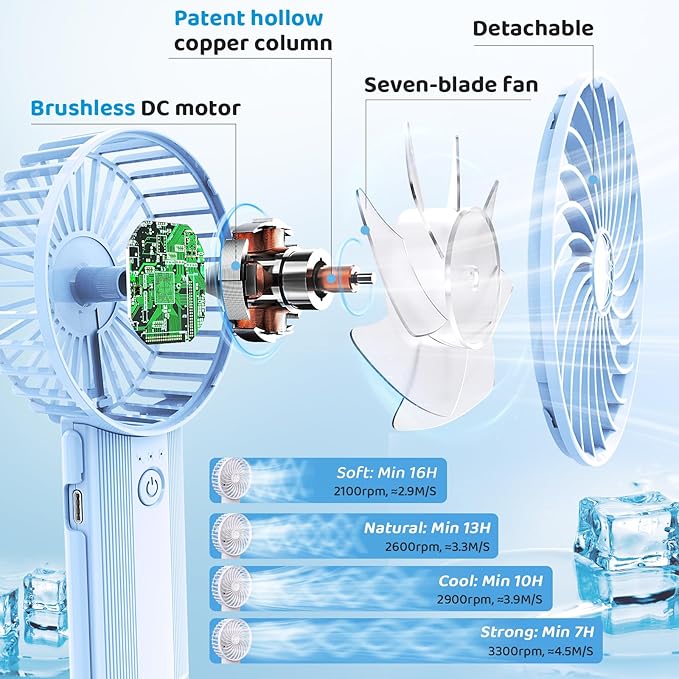 Patent hollow copper column

Detachable

Seven-blade fan

Brushless DC motor

Soft: Min 16H
2100rpm, ≈2.9M/S

Natural: Min 13H
2600rpm, ≈3.3M/S

Cool: Min 10H
2900rpm, ≈3.9M/S

Strong: Min 7H
3300rpm, ≈4.5M/S