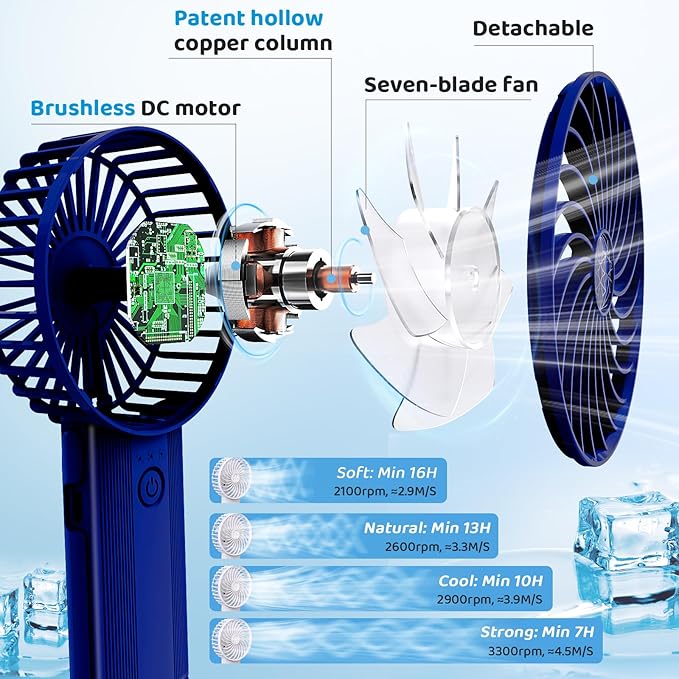 Patent hollow copper column

Detachable

Seven-blade fan

Brushless DC motor

Soft: Min 16H
2100rpm, ≈2.9M/S

Natural: Min 13H
2600rpm, ≈3.3M/S

Cool: Min 10H
2900rpm, ≈3.9M/S

Strong: Min 7H
3300rpm, ≈4.5M/S