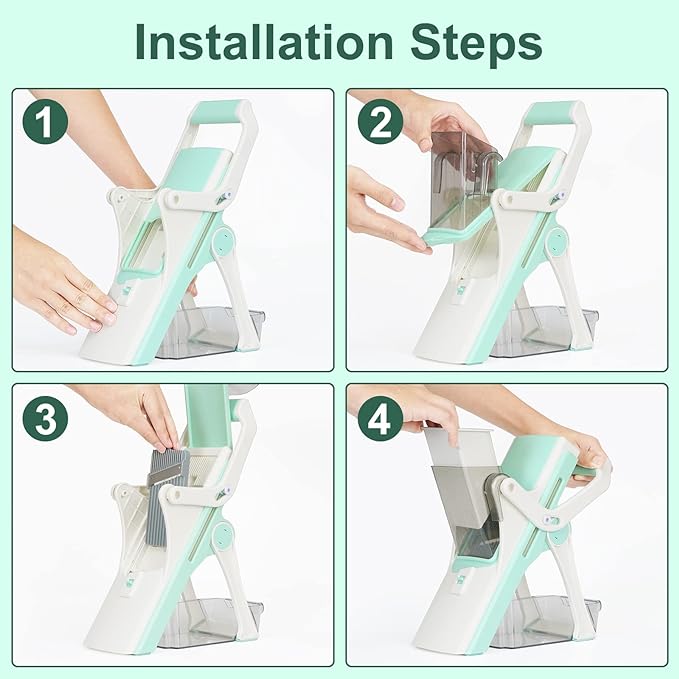 Installation Steps

1

2

3

4