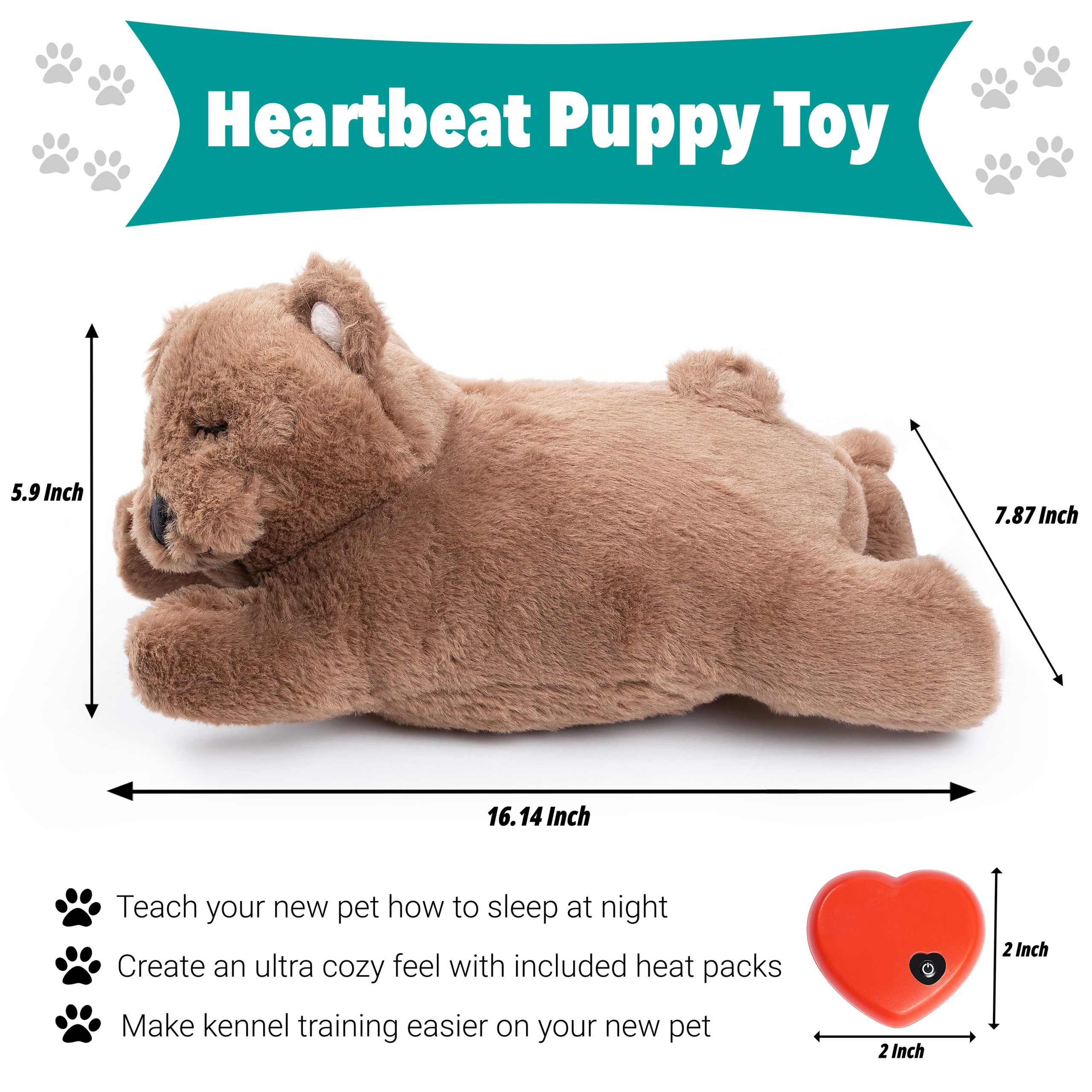 Heartbeat Puppy Toy

5.9 Inch

7.87 Inch

16.14 Inch

Teach your new pet how to sleep at night

Create an ultra cozy feel with included heat packs

Make kennel training easier on your new pet

2 Inch

2 Inch