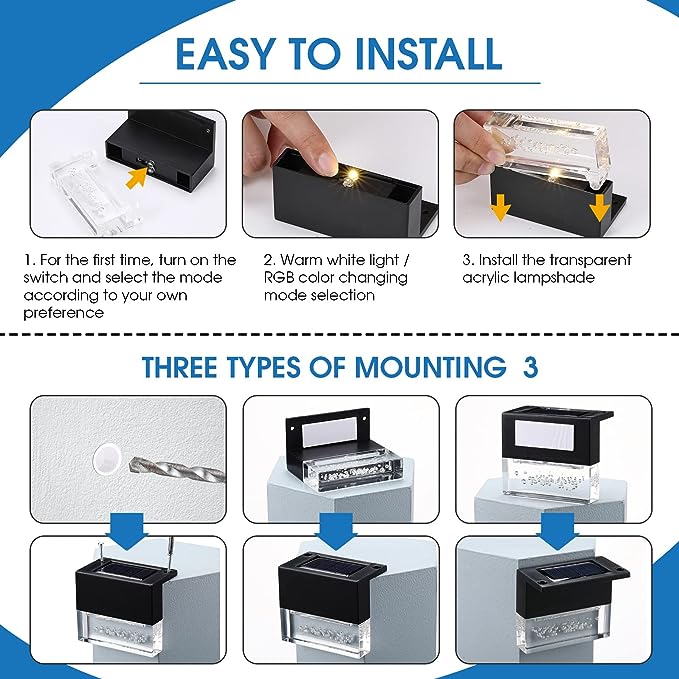 EASY TO INSTALL

1. For the first time, turn on the switch and select the mode according to your own preference

2. Warm white light / RGB color changing mode selection

3. Install the transparent acrylic lampshade

THREE TYPES OF MOUNTING 3