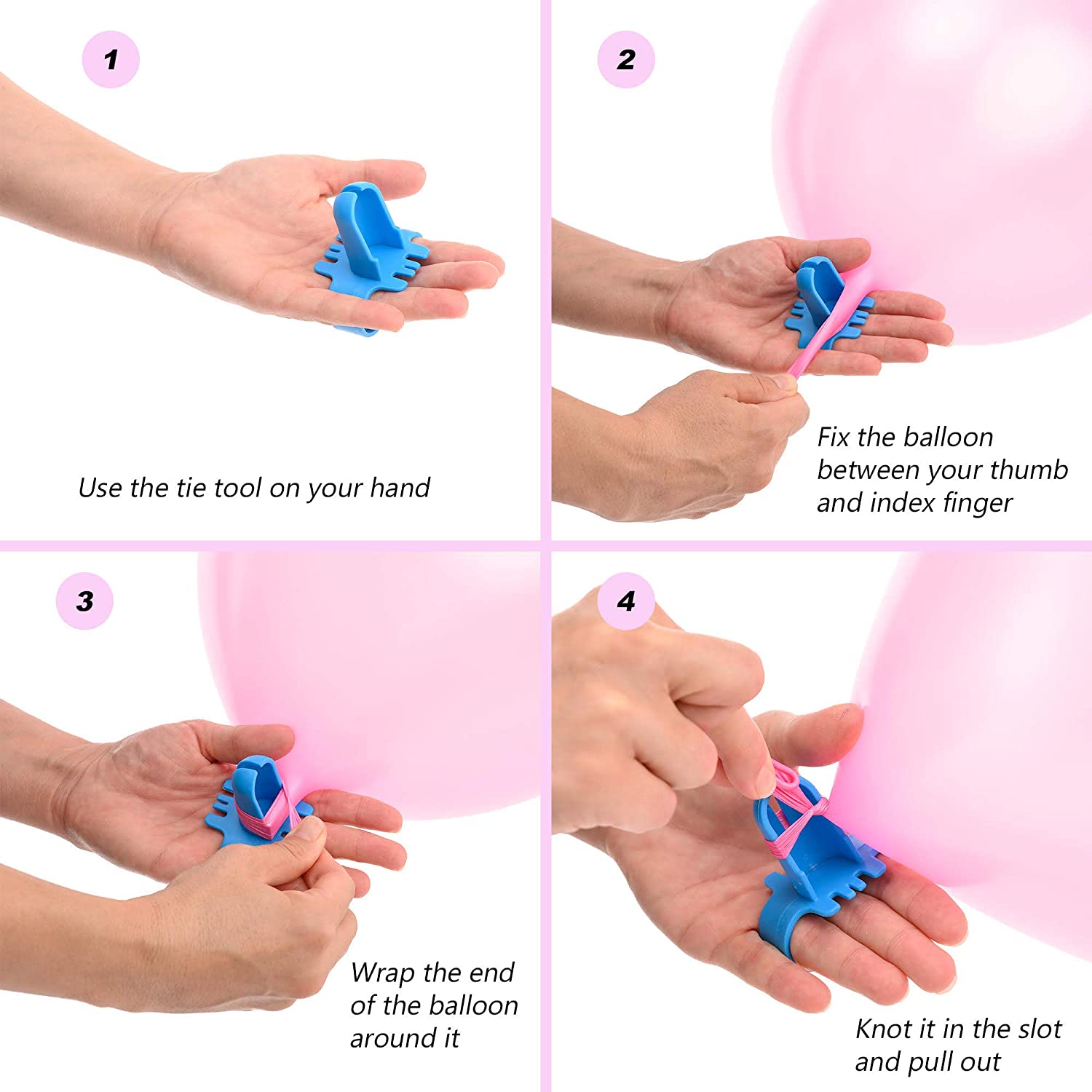 1

Use the tie tool on your hand

2

Fix the balloon between your thumb and index finger

3

Wrap the end of the balloon around it

4

Knot it in the slot and pull out